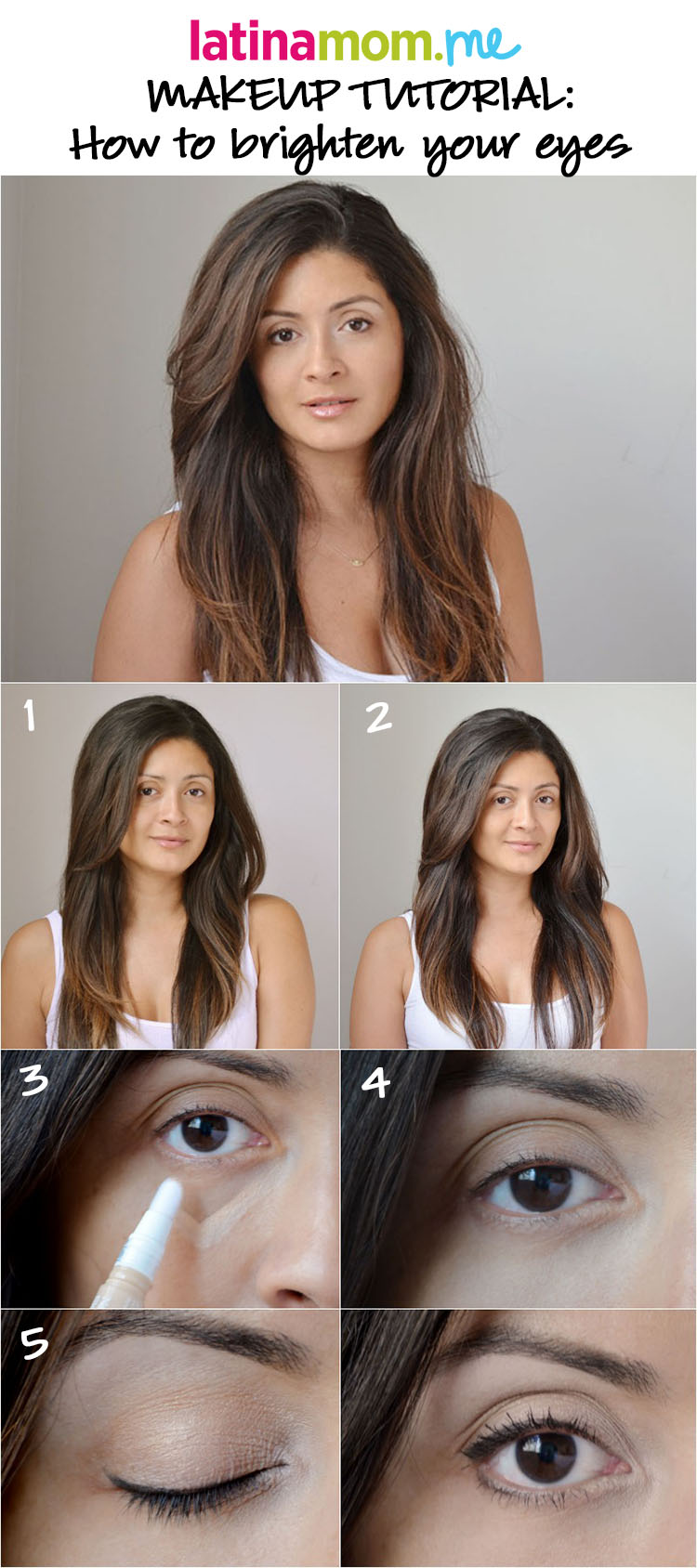 latinamom.me
MAKEUP TUTORIAL:
How to brighten your eyes

1

2

3

4

5